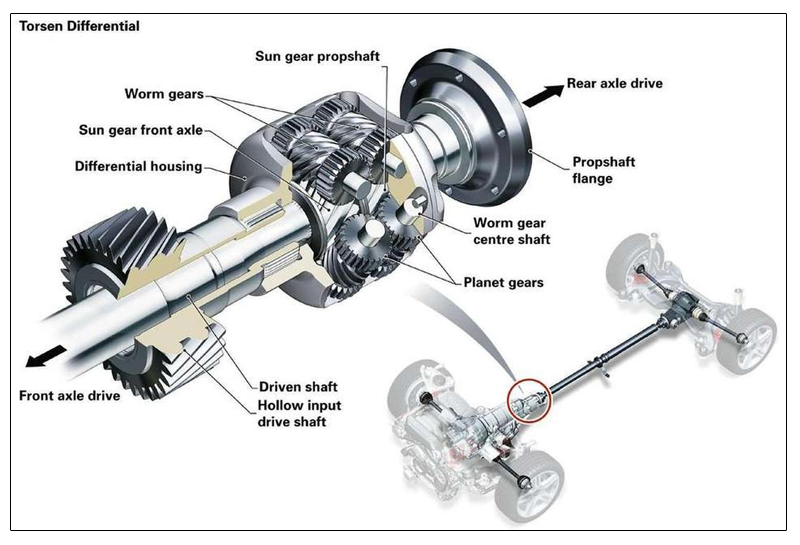 Torsen Differential

Sun gear propshaft

Worm gears

Sun gear front axle

Differential housing

Rear axle drive

Propshaft flange

Worm gear centre shaft

Planet gears

Front axle drive

Driven shaft

Hollow input drive shaft